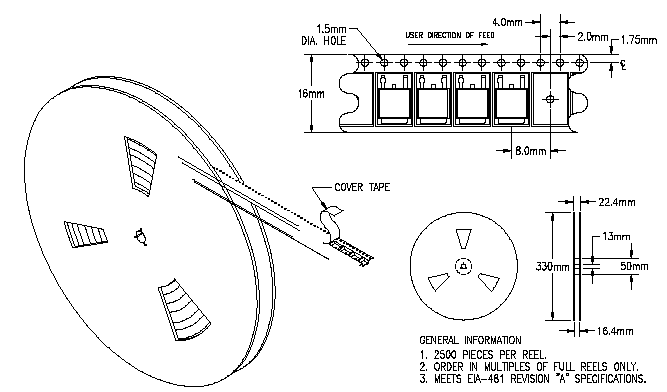 1.5mm
DIA. HOLE
USER DIRECTION OF FEED
4.0mm
2.0mm
1.75mm
℄
16mm
8.0mm
COVER TAPE
22.4mm
13mm
330mm
50mm
16.4mm
GENERAL INFORMATION
1. 2500 PIECES PER REEL.
2. ORDER IN MULTIPLES OF FULL REELS ONLY.
3. MEETS EIA-481 REVISION "A" SPECIFICATIONS.